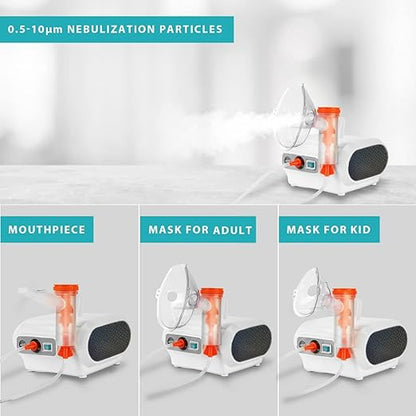 0.5-10μm NEBULIZATION PARTICLES

MOUTHPIECE

MASK FOR ADULT

MASK FOR KID