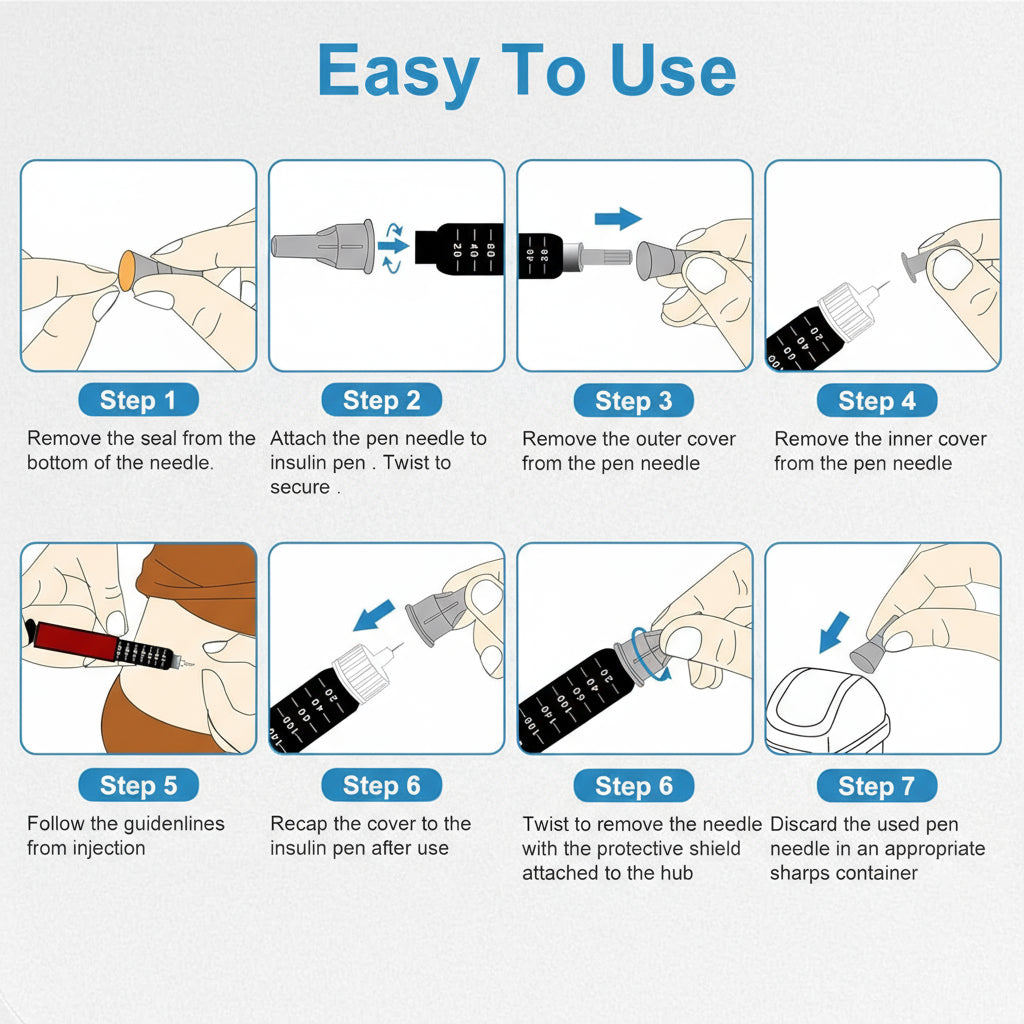 Easy To Use

Step 1
Remove the seal from the bottom of the needle.

Step 2
Attach the pen needle to insulin pen . Twist to secure .

Step 3
Remove the outer cover from the pen needle

Step 4
Remove the inner cover from the pen needle

Step 5
Follow the guidenlines from injection

Step 6
Recap the cover to the insulin pen after use

Step 6
Twist to remove the needle with the protective shield attached to the hub

Step 7
Discard the used pen needle in an appropriate sharps container