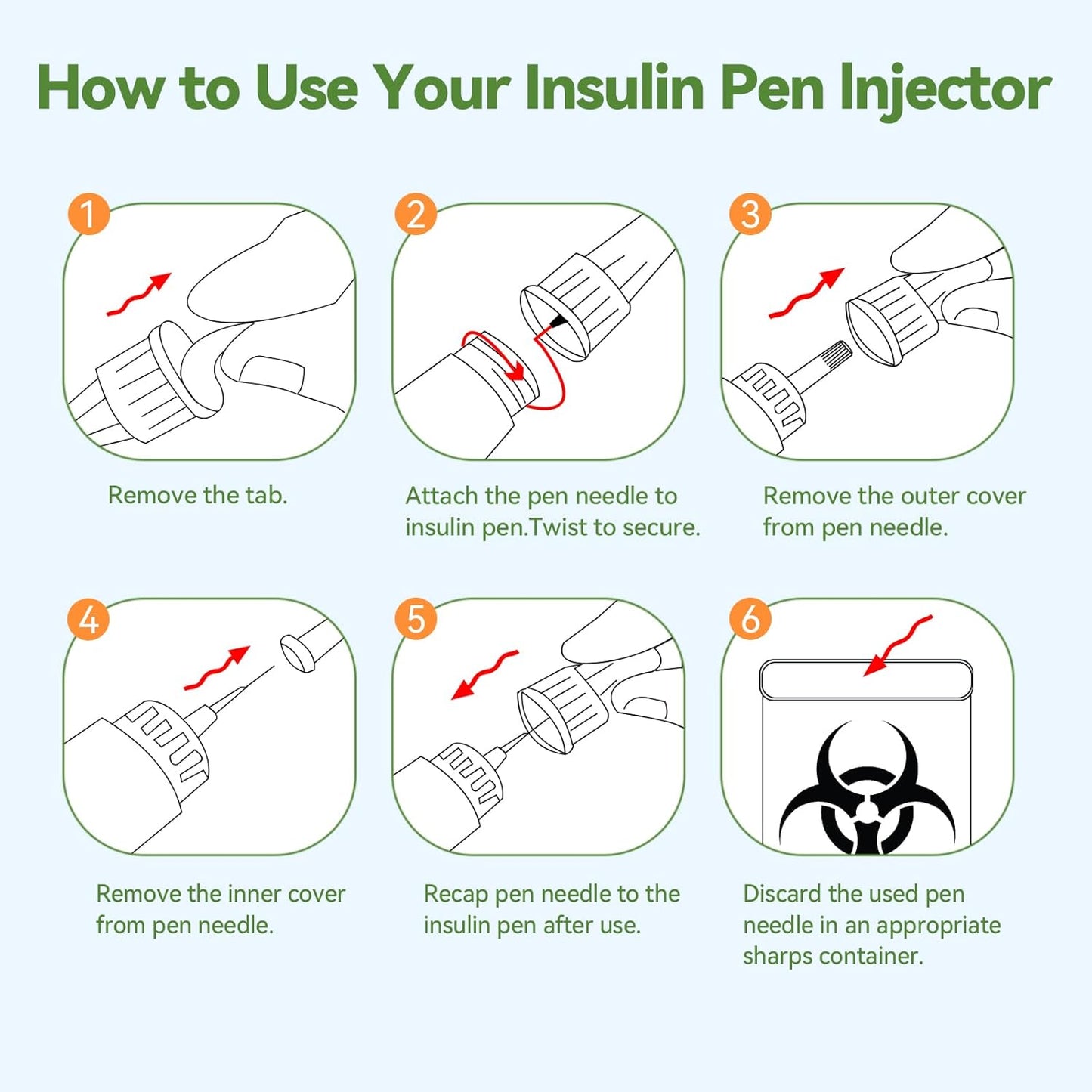 How to Use Your Insulin Pen Injector

1

Remove the tab.

2

Attach the pen needle to insulin pen.Twist to secure.

3

Remove the outer cover from pen needle.

4

Remove the inner cover from pen needle.

5

Recap pen needle to the insulin pen after use.

6

Discard the used pen needle in an appropriate sharps container.