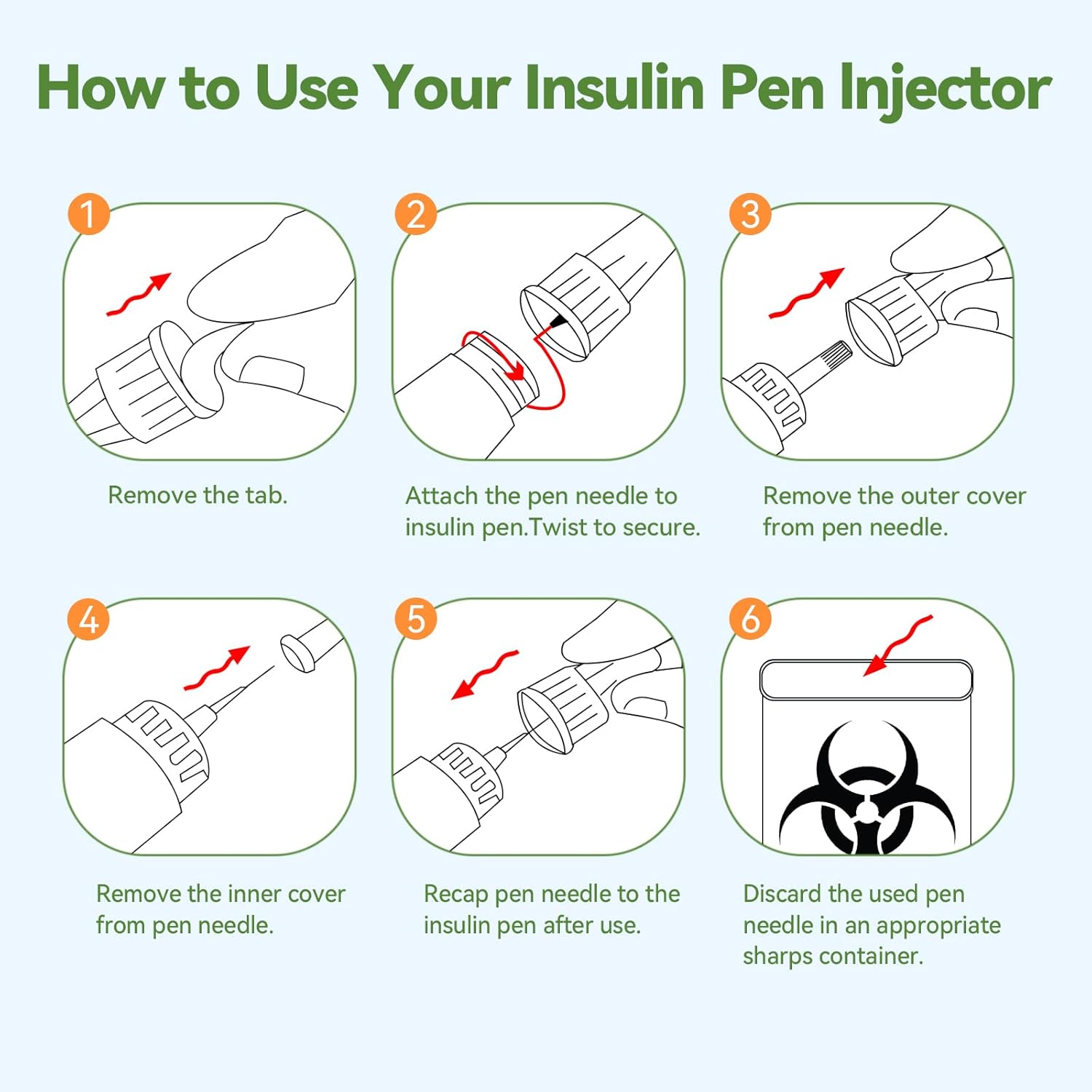 How to Use Your Insulin Pen Injector

1

Remove the tab.

2

Attach the pen needle to insulin pen.Twist to secure.

3

Remove the outer cover from pen needle.

4

Remove the inner cover from pen needle.

5

Recap pen needle to the insulin pen after use.

6

Discard the used pen needle in an appropriate sharps container.