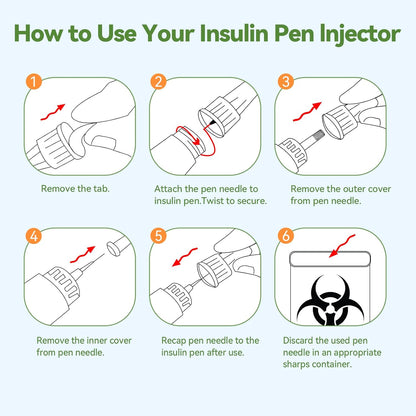 How to Use Your Insulin Pen Injector

1
Remove the tab.

2
Attach the pen needle to insulin pen.Twist to secure.

3
Remove the outer cover from pen needle.

4
Remove the inner cover from pen needle.

5
Recap pen needle to the insulin pen after use.

6
Discard the used pen needle in an appropriate sharps container.