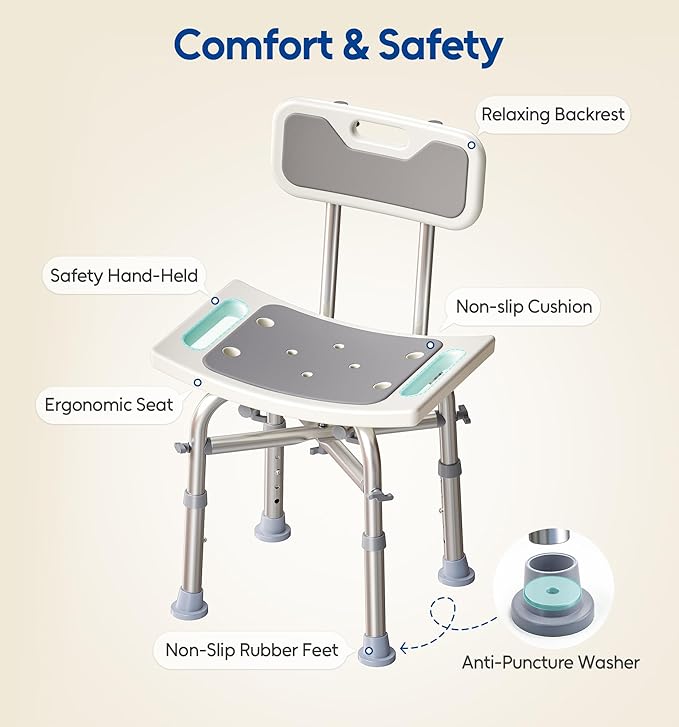 Comfort & Safety

Relaxing Backrest

Safety Hand-Held

Non-slip Cushion

Ergonomic Seat

Non-Slip Rubber Feet

Anti-Puncture Washer