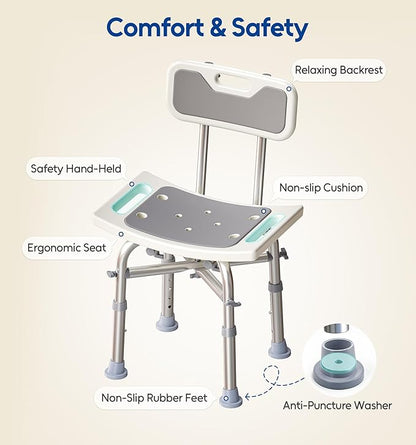 Comfort & Safety

Relaxing Backrest

Safety Hand-Held

Non-slip Cushion

Ergonomic Seat

Non-Slip Rubber Feet

Anti-Puncture Washer